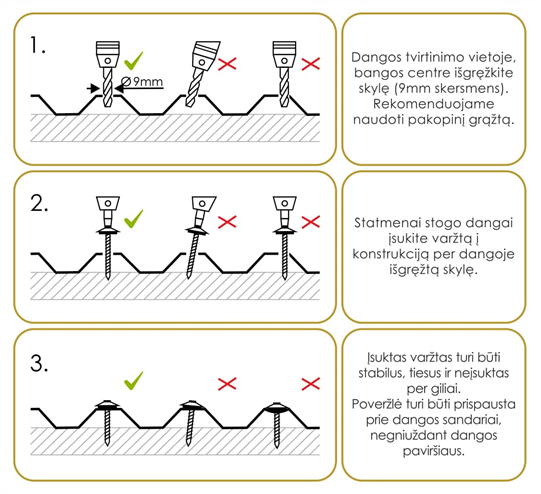 1.

Ø 9mm

Dangos tvirtinimo vietoje, bangos centre išgręžkite skylę (9mm skersmens). Rekomenduojame naudoti pakopinį grąžtą.

2.

Statmenai stogo dangai įsukite varžtą į konstrukciją per dangoje išgręžtą skylę.

3.

Įsuktas varžtas turi būti stabilus, tiesus ir neįsuktas per giliai.
Poveržlė turi būti prispausta prie dangos sandariai, negniuždant dangos paviršiaus.